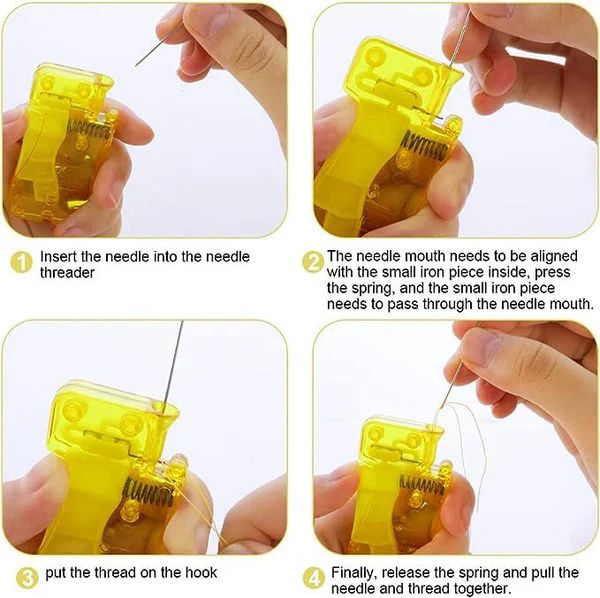 1 Insert the needle into the needle threader

2 The needle mouth needs to be aligned with the small iron piece inside, press the spring, and the small iron piece needs to pass through the needle mouth.

3 put the thread on the hook

4 Finally, release the spring and pull the needle and thread together.